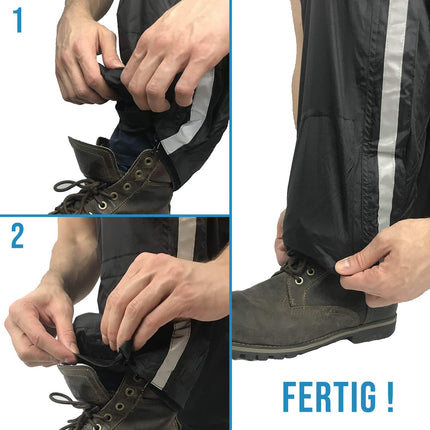 1

2

FERTIG !